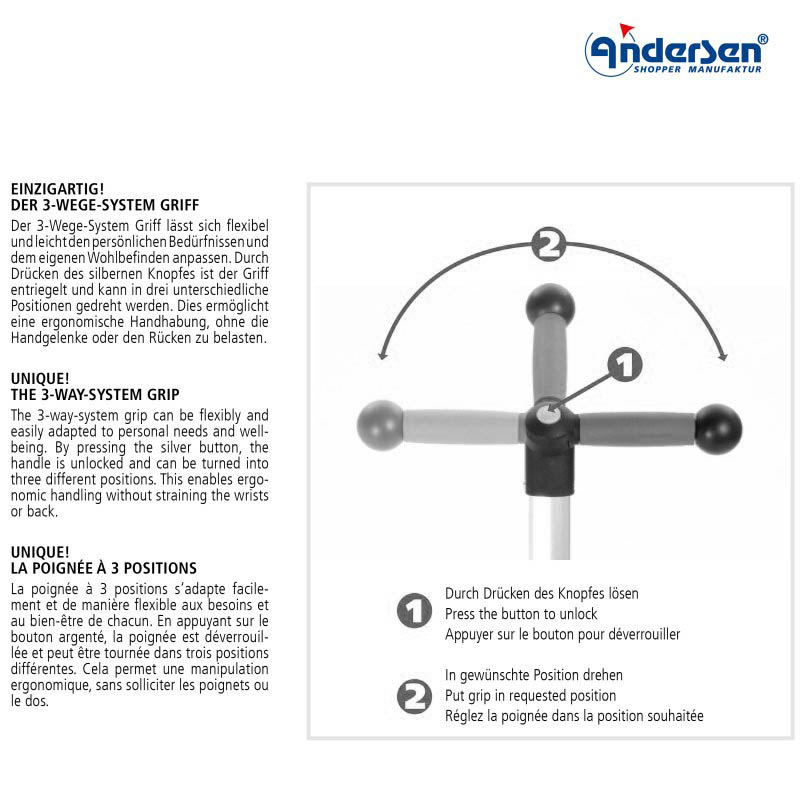 Andersen®
SHOPPER MANUFAKTUR

EINZIGARTIG!
DER 3-WEGE-SYSTEM GRIFF
Der 3-Wege-System Griff lässt sich flexibel und leicht den persönlichen Bedürfnissen und dem eigenen Wohlbefinden anpassen. Durch Drücken des silbernen Knopfes ist der Griff entriegelt und kann in drei unterschiedliche Positionen gedreht werden. Dies ermöglicht eine ergonomische Handhabung, ohne die Handgelenke oder den Rücken zu belasten.

UNIQUE!
THE 3-WAY-SYSTEM GRIP
The 3-way-system grip can be flexibly and easily adapted to personal needs and well-being. By pressing the silver button, the handle is unlocked and can be turned into three different positions. This enables ergonomic handling without straining the wrists or back.

UNIQUE!
LA POIGNÉE À 3 POSITIONS
La poignée à 3 positions s'adapte facilement et de manière flexible aux besoins et au bien-être de chacun. En appuyant sur le bouton argenté, la poignée est déverrouillée et peut être tournée dans trois positions différentes. Cela permet une manipulation ergonomique, sans solliciter les poignets ou le dos.

2

1

1
Durch Drücken des Knopfes lösen
Press the button to unlock
Appuyer sur le bouton pour déverrouiller

2
In gewünschte Position drehen
Put grip in requested position
Réglez la poignée dans la position souhaitée